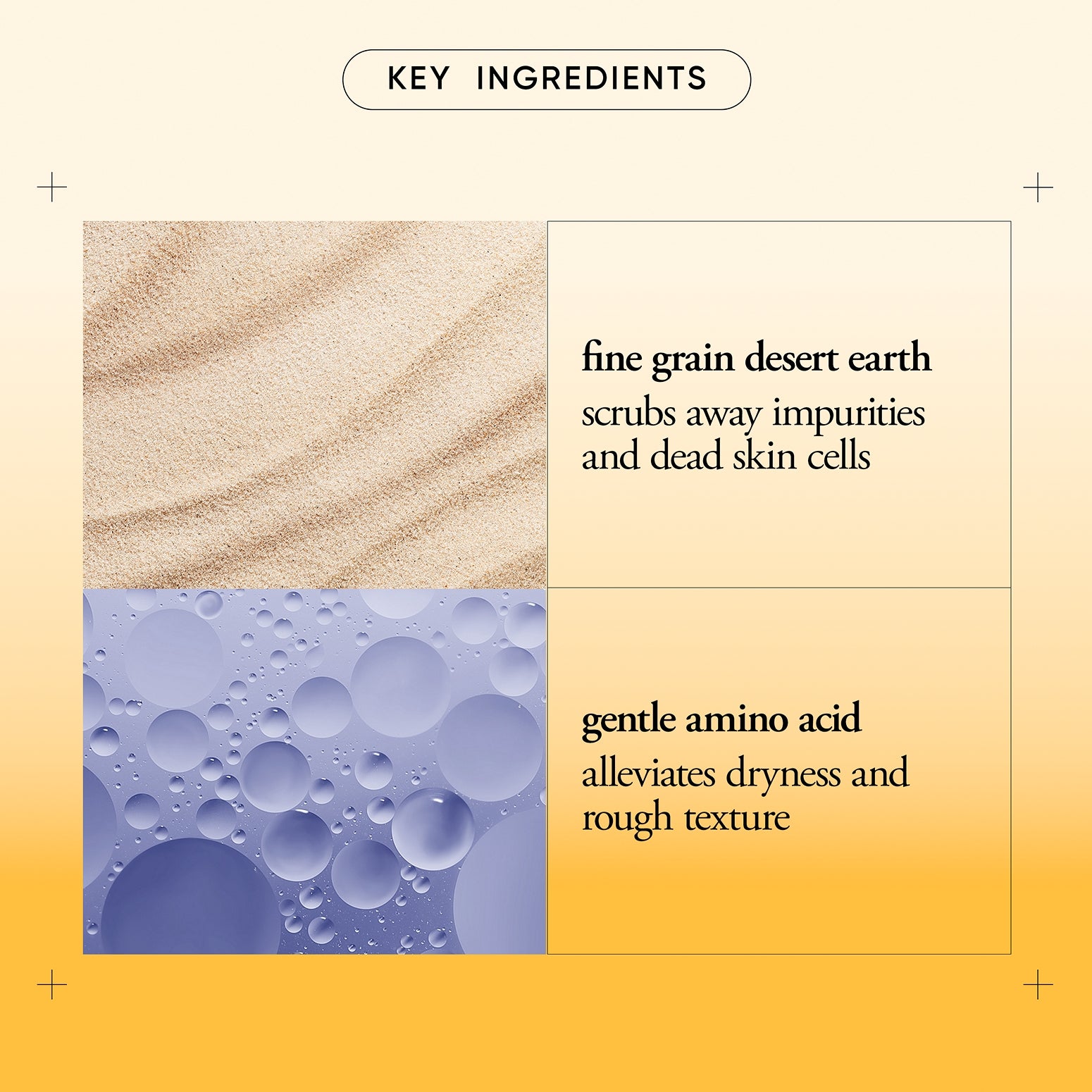 KEY INGREDIENTS

fine grain desert earth
scrubs away impurities and dead skin cells

gentle amino acid
alleviates dryness and rough texture